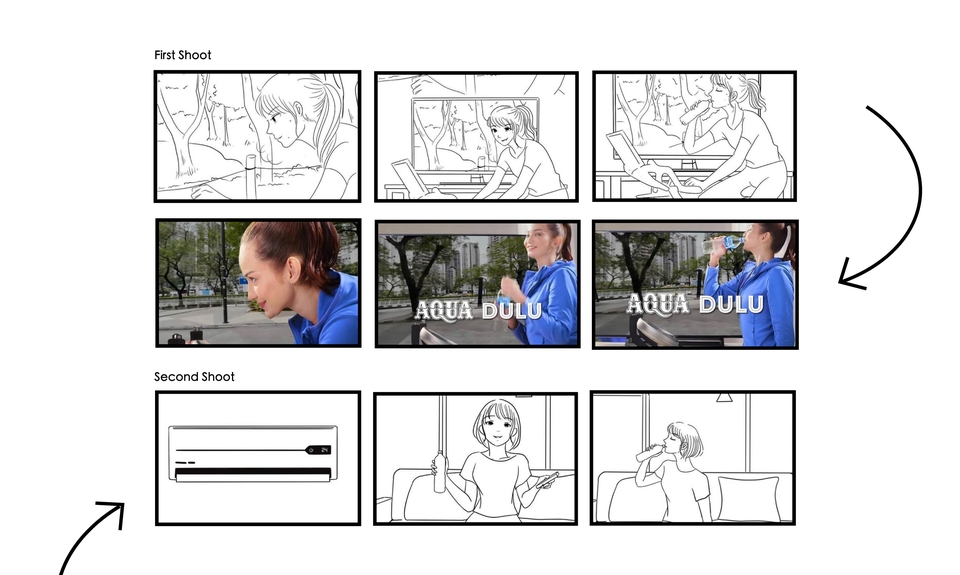 First Shoot

AQUA DULU

AQUA DULU

Second Shoot