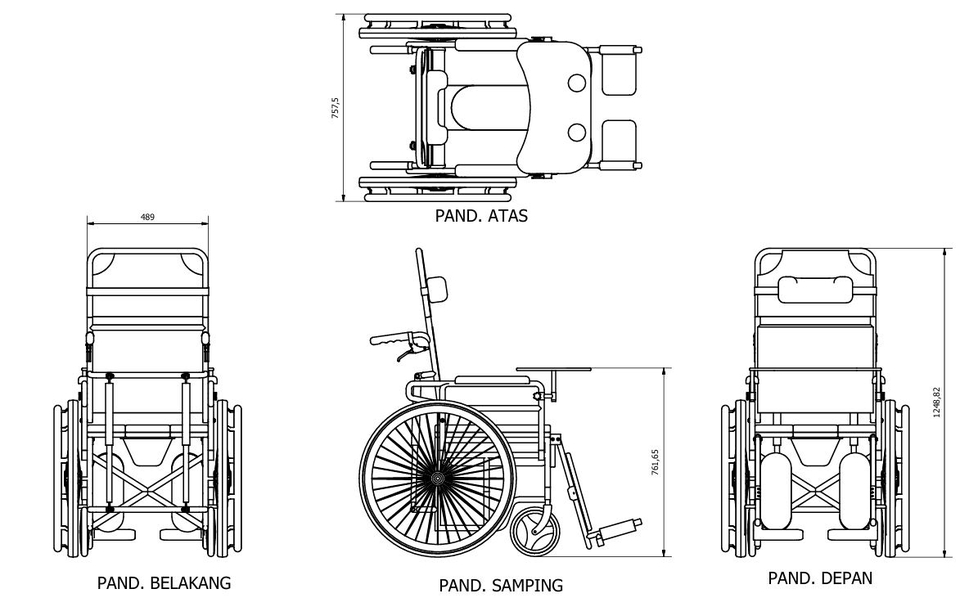 757,5

PAND. ATAS

489

PAND. BELAKANG

761,65

PAND. SAMPING

1248,82

PAND. DEPAN