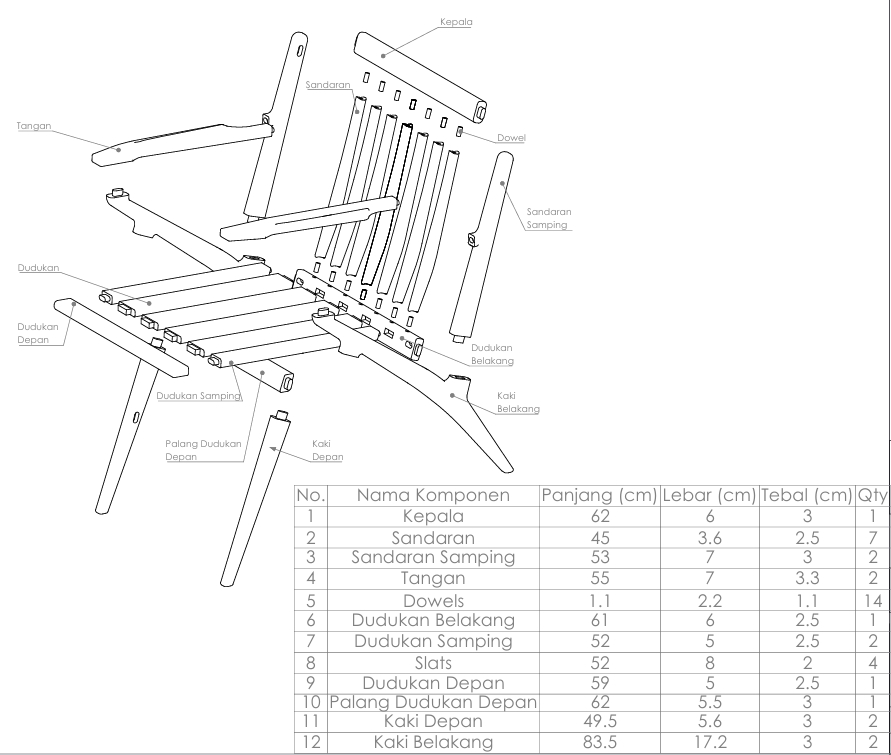 Kepala

Sandaran

Tangan

Dowel

Sandaran Samping

Dudukan

Dudukan Depan

Dudukan Belakang

Kaki Belakang

Dudukan Samping

Palang Dudukan Depan

Kaki Depan

| No. | Nama Komponen | Panjang (cm) | Lebar (cm) | Tebal (cm) | Qty |
|---|---|---|---|---|---|
| 1 | Kepala | 62 | 6 | 3 | 1 |
| 2 | Sandaran | 45 | 3.6 | 2.5 | 7 |
| 3 | Sandaran Samping | 53 | 7 | 3 | 2 |
| 4 | Tangan | 55 | 7 | 3.3 | 2 |
| 5 | Dowels | 1.1 | 2.2 | 1.1 | 14 |
| 6 | Dudukan Belakang | 61 | 6 | 2.5 | 1 |
| 7 | Dudukan Samping | 52 | 5 | 2.5 | 2 |
| 8 | Slats | 52 | 8 | 2 | 4 |
| 9 | Dudukan Depan | 59 | 5 | 2.5 | 1 |
| 10 | Palang Dudukan Depan | 62 | 5.5 | 3 | 1 |
| 11 | Kaki Depan | 49.5 | 5.6 | 3 | 2 |
| 12 | Kaki Belakang | 83.5 | 17.2 | 3 | 2 |