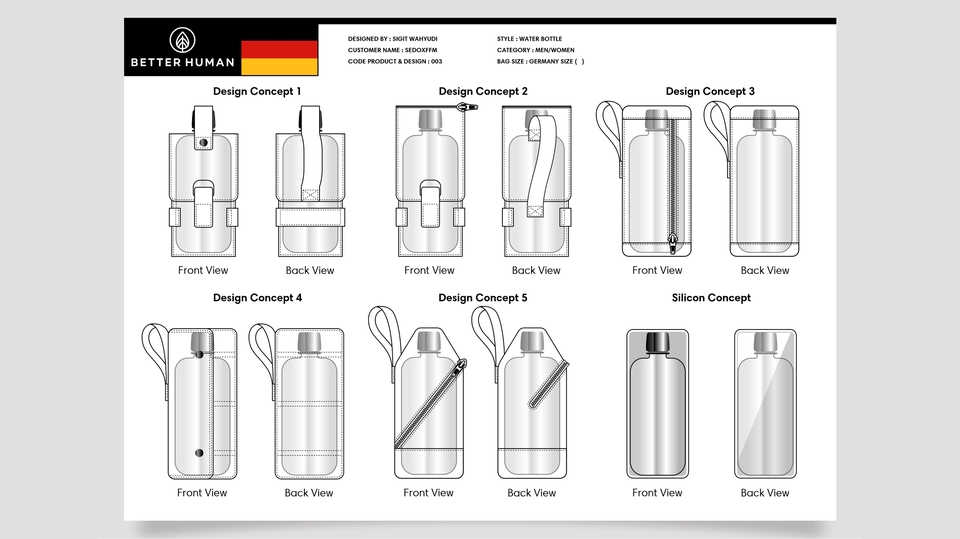 BETTER HUMAN

DESIGNED BY : SIGIT WAHYUDI
CUSTOMER NAME : SEDOXFFM
CODE PRODUCT & DESIGN : 003

STYLE : WATER BOTTLE
CATEGORY : MEN/WOMEN
BAG SIZE : GERMANY SIZE ( )

Design Concept 1
Front View
Back View

Design Concept 2
Front View
Back View

Design Concept 3
Front View
Back View

Design Concept 4
Front View
Back View

Design Concept 5
Front View
Back View

Silicon Concept
Front View
Back View